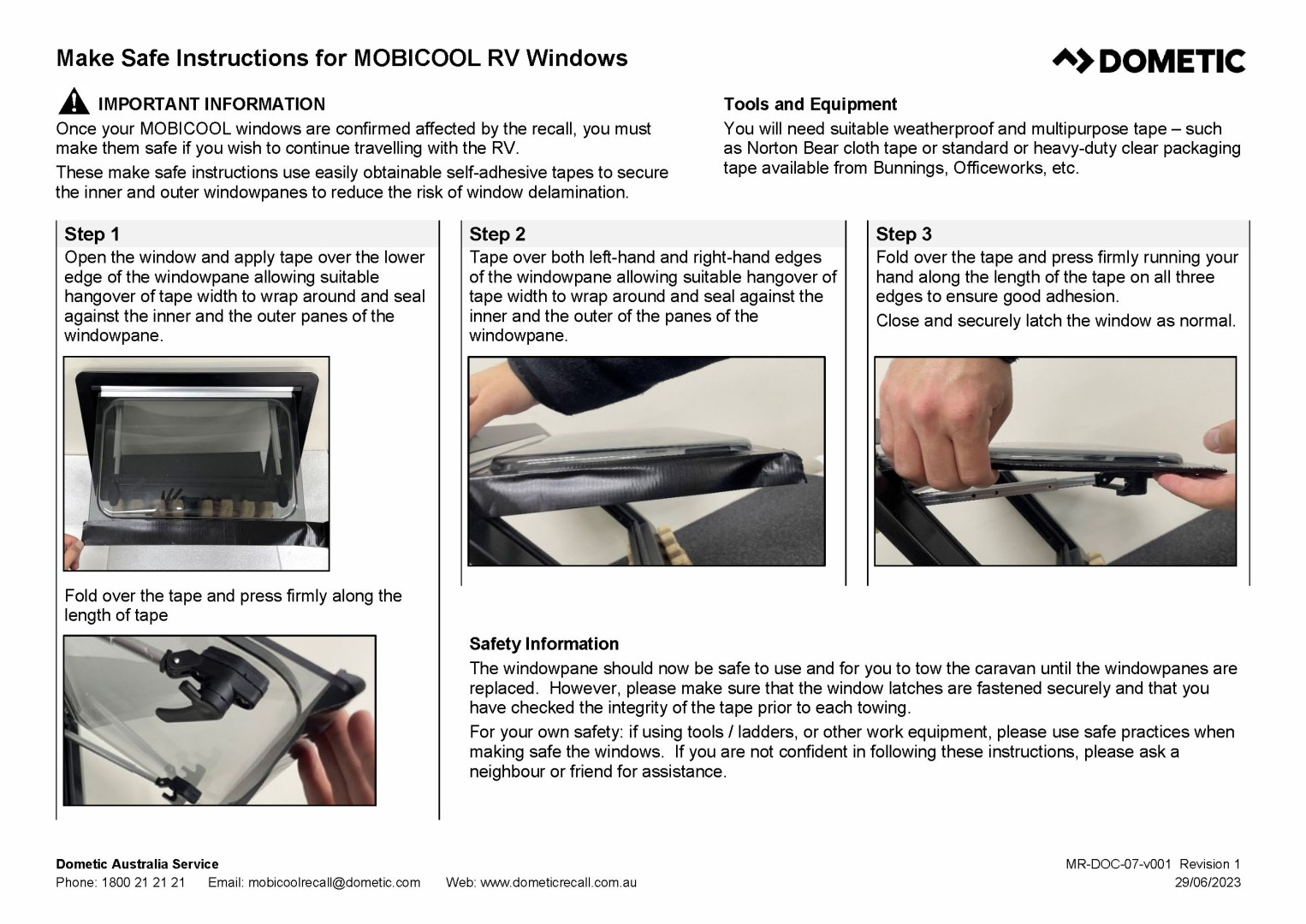 Make Safe Instructions for MOBICOOL RV Windows

DOMETIC

IMPORTANT INFORMATION

Once your MOBICOOL windows are confirmed affected by the recall, you must make them safe if you wish to continue travelling with the RV.

These make safe instructions use easily obtainable self-adhesive tapes to secure the inner and outer windowpanes to reduce the risk of window delamination.

Tools and Equipment

You will need suitable weatherproof and multipurpose tape – such as Norton Bear cloth tape or standard or heavy-duty clear packaging tape available from Bunnings, Officeworks, etc.

Step 1

Open the window and apply tape over the lower edge of the windowpane allowing suitable hangover of tape width to wrap around and seal against the inner and the outer panes of the windowpane.

Fold over the tape and press firmly along the length of tape

Step 2

Tape over both left-hand and right-hand edges of the windowpane allowing suitable hangover of tape width to wrap around and seal against the inner and the outer of the panes of the windowpane.

Step 3

Fold over the tape and press firmly running your hand along the length of the tape on all three edges to ensure good adhesion.

Close and securely latch the window as normal.

Safety Information

The windowpane should now be safe to use and for you to tow the caravan until the windowpanes are replaced. However, please make sure that the window latches are fastened securely and that you have checked the integrity of the tape prior to each towing.

For your own safety: if using tools / ladders, or other work equipment, please use safe practices when making safe the windows. If you are not confident in following these instructions, please ask a neighbour or friend for assistance.

Dometic Australia Service

Phone: 1800 21 21 21 Email: mobicoolrecall@dometic.com Web: www.dometicrecall.com.au

MR-DOC-07-v001 Revision 1

29/06/2023