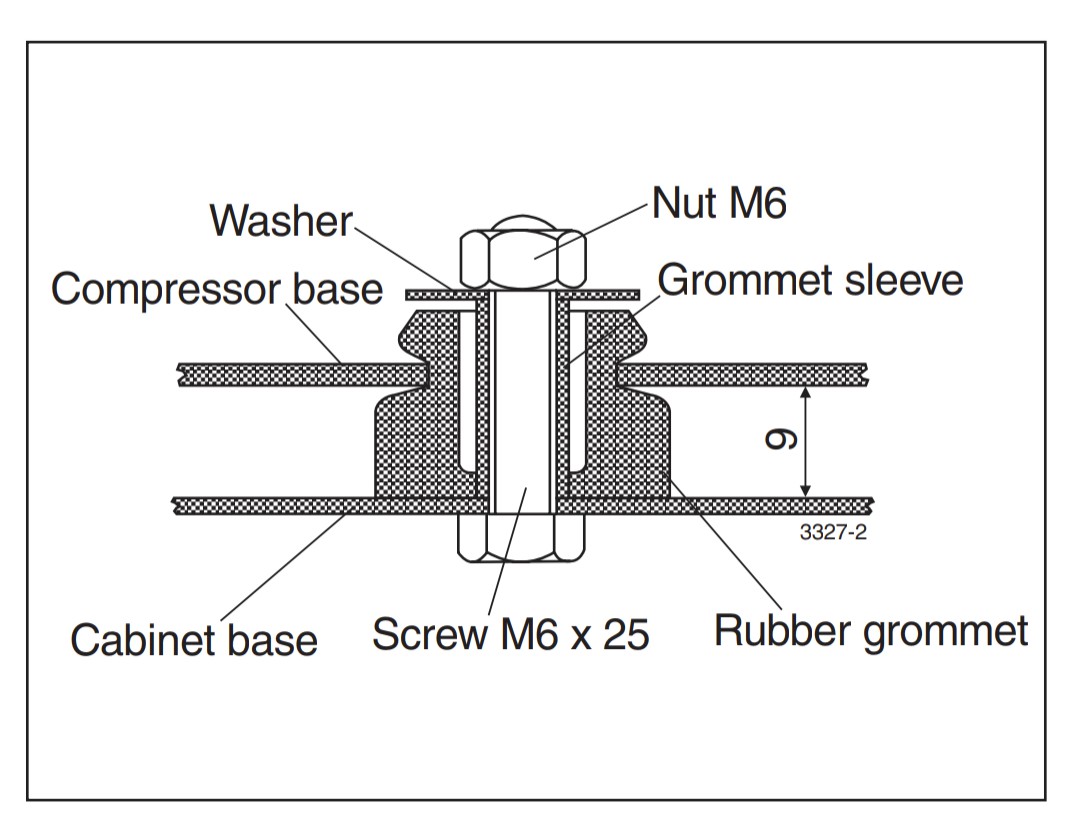 Washer
Nut M6
Compressor base
Grommet sleeve
9
3327-2
Cabinet base
Screw M6 x 25
Rubber grommet