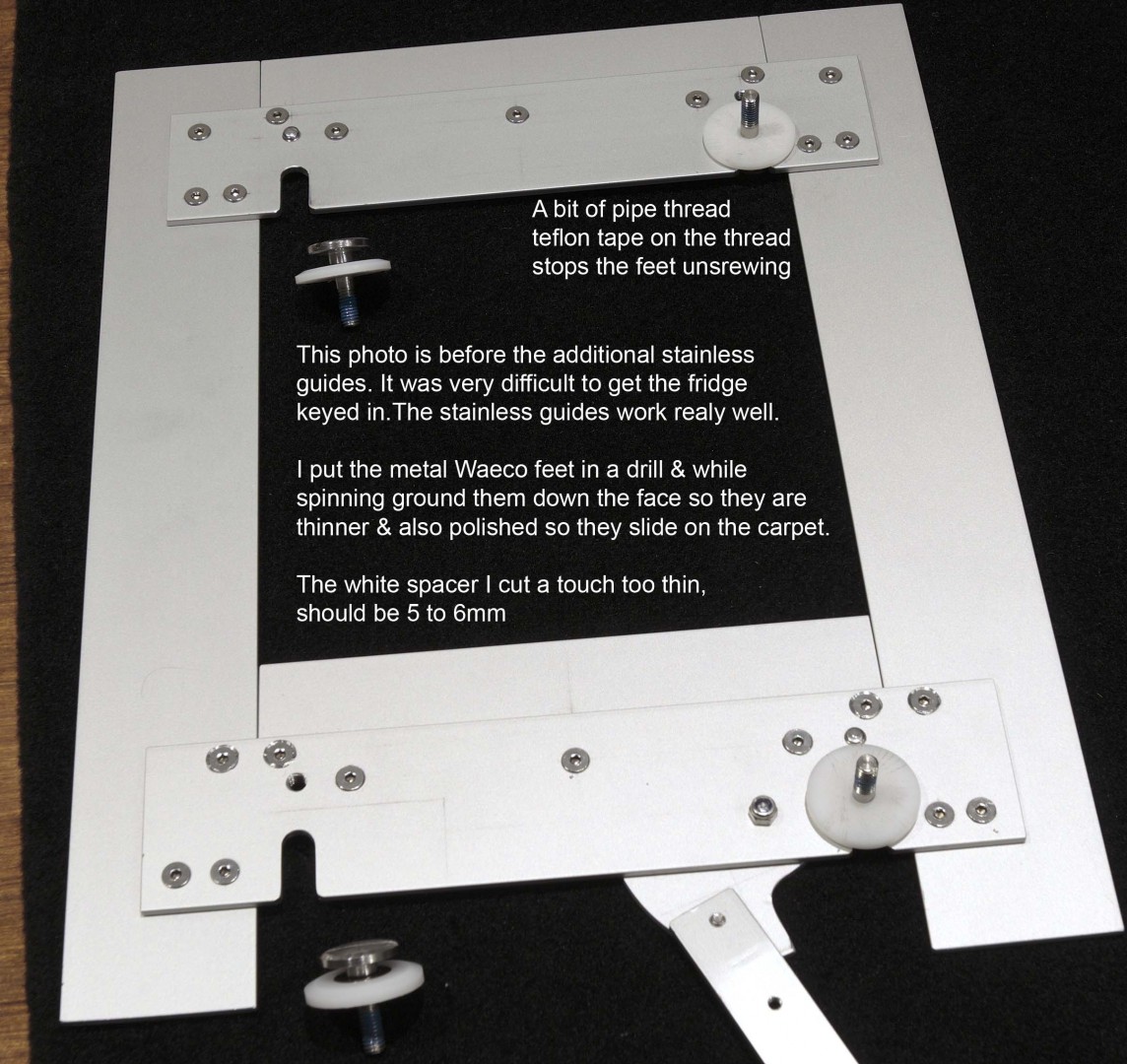 A bit of pipe thread teflon tape on the thread stops the feet unsrewing

This photo is before the additional stainless guides. It was very difficult to get the fridge keyed in.The stainless guides work realy well.

I put the metal Waeco feet in a drill & while spinning ground them down the face so they are thinner & also polished so they slide on the carpet.

The white spacer I cut a touch too thin, should be 5 to 6mm