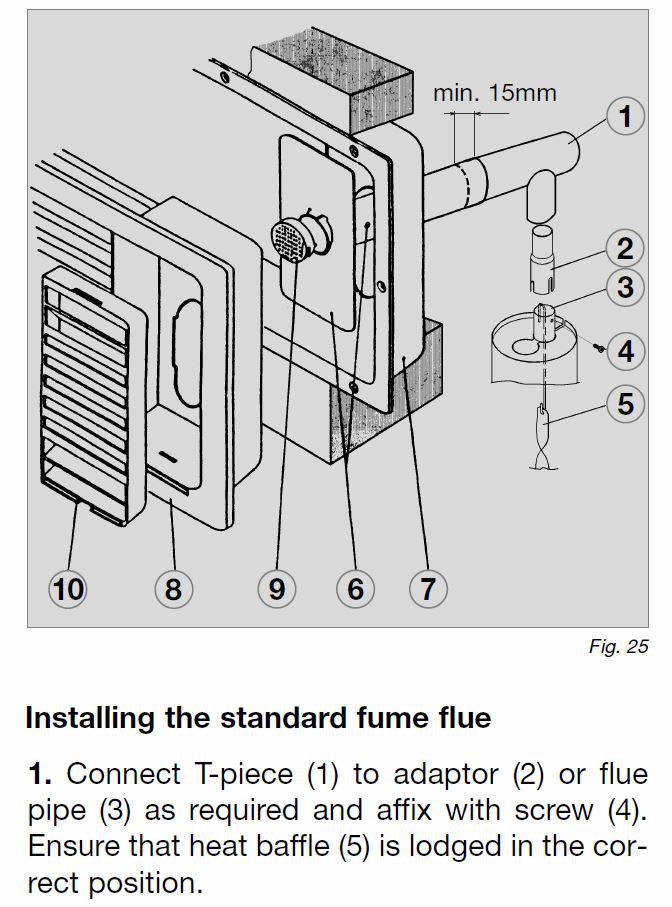 min. 15mm

1

2

3

4

5

10

8

9

6

7

Fig. 25

Installing the standard fume flue

1. Connect T-piece (1) to adaptor (2) or flue pipe (3) as required and affix with screw (4). Ensure that heat baffle (5) is lodged in the correct position.