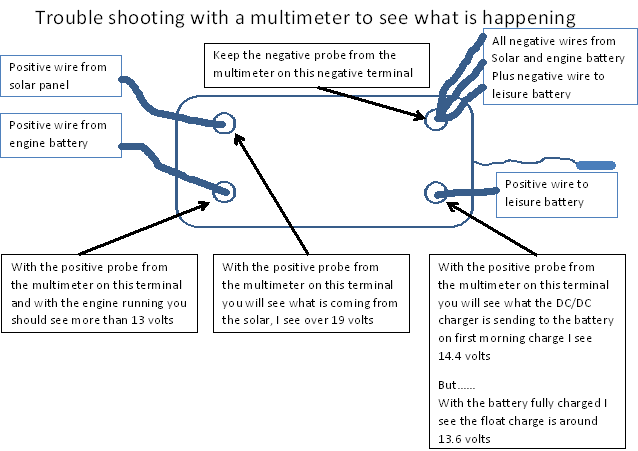 Trouble shooting with a multimeter to see what is happening

Positive wire from solar panel

Positive wire from engine battery

Keep the negative probe from the multimeter on this negative terminal

All negative wires from Solar and engine battery Plus negative wire to leisure battery

Positive wire to leisure battery

With the positive probe from the multimeter on this terminal and with the engine running you should see more than 13 volts

With the positive probe from the multimeter on this terminal you will see what is coming from the solar, I see over 19 volts

With the positive probe from the multimeter on this terminal you will see what the DC/DC charger is sending to the battery on first morning charge I see 14.4 volts

But……
With the battery fully charged I see the float charge is around 13.6 volts