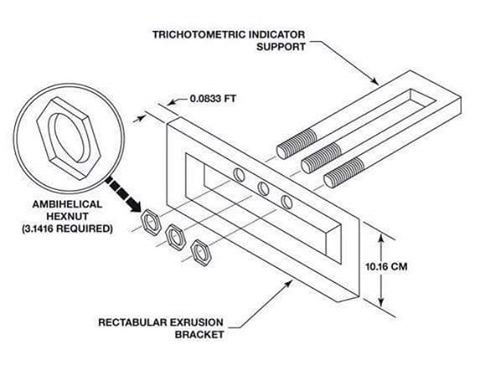 TRICHOTOMETRIC INDICATOR SUPPORT

0.0833 FT

AMBIHELICAL HEXNUT (3.1416 REQUIRED)

10.16 CM

RECTABULAR EXRUSION BRACKET