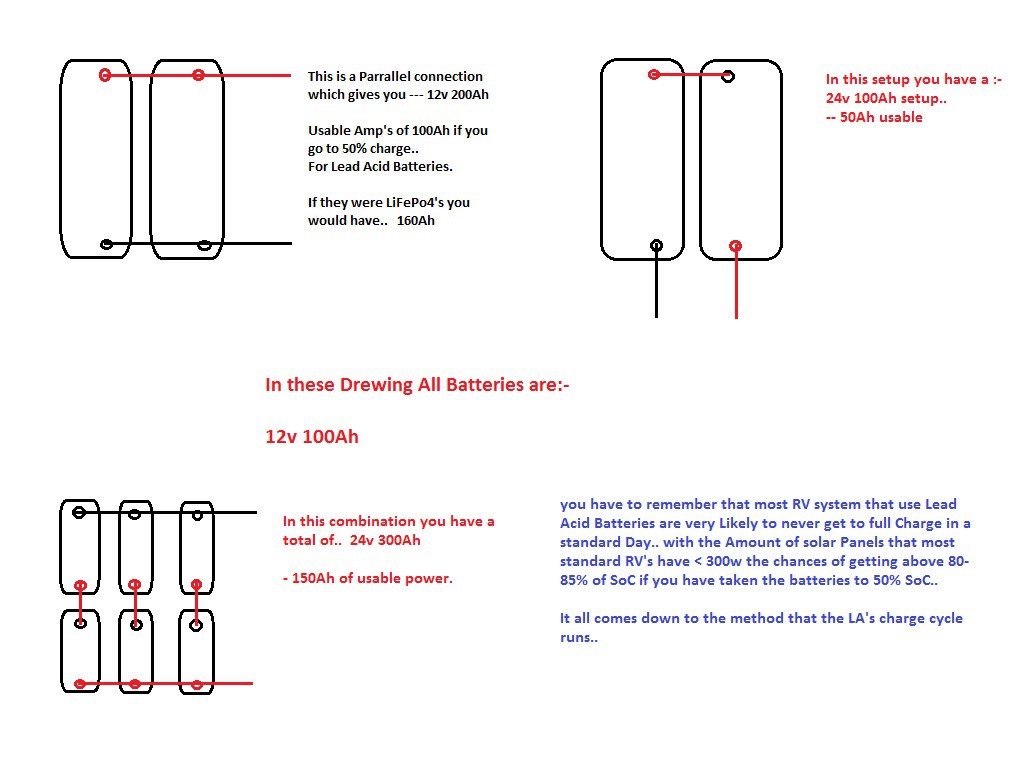 This is a Parrallel connection which gives you --- 12v 200Ah

Usable Amp's of 100Ah if you go to 50% charge..
For Lead Acid Batteries.

If they were LiFePo4's you would have.. 160Ah

In this setup you have a :-
24v 100Ah setup..
-- 50Ah usable

In these Drewing All Batteries are:-

12v 100Ah

In this combination you have a total of.. 24v 300Ah

- 150Ah of usable power.

you have to remember that most RV system that use Lead Acid Batteries are very Likely to never get to full Charge in a standard Day.. with the Amount of solar Panels that most standard RV's have < 300w the chances of getting above 80-85% of SoC if you have taken the batteries to 50% SoC..

It all comes down to the method that the LA's charge cycle runs..